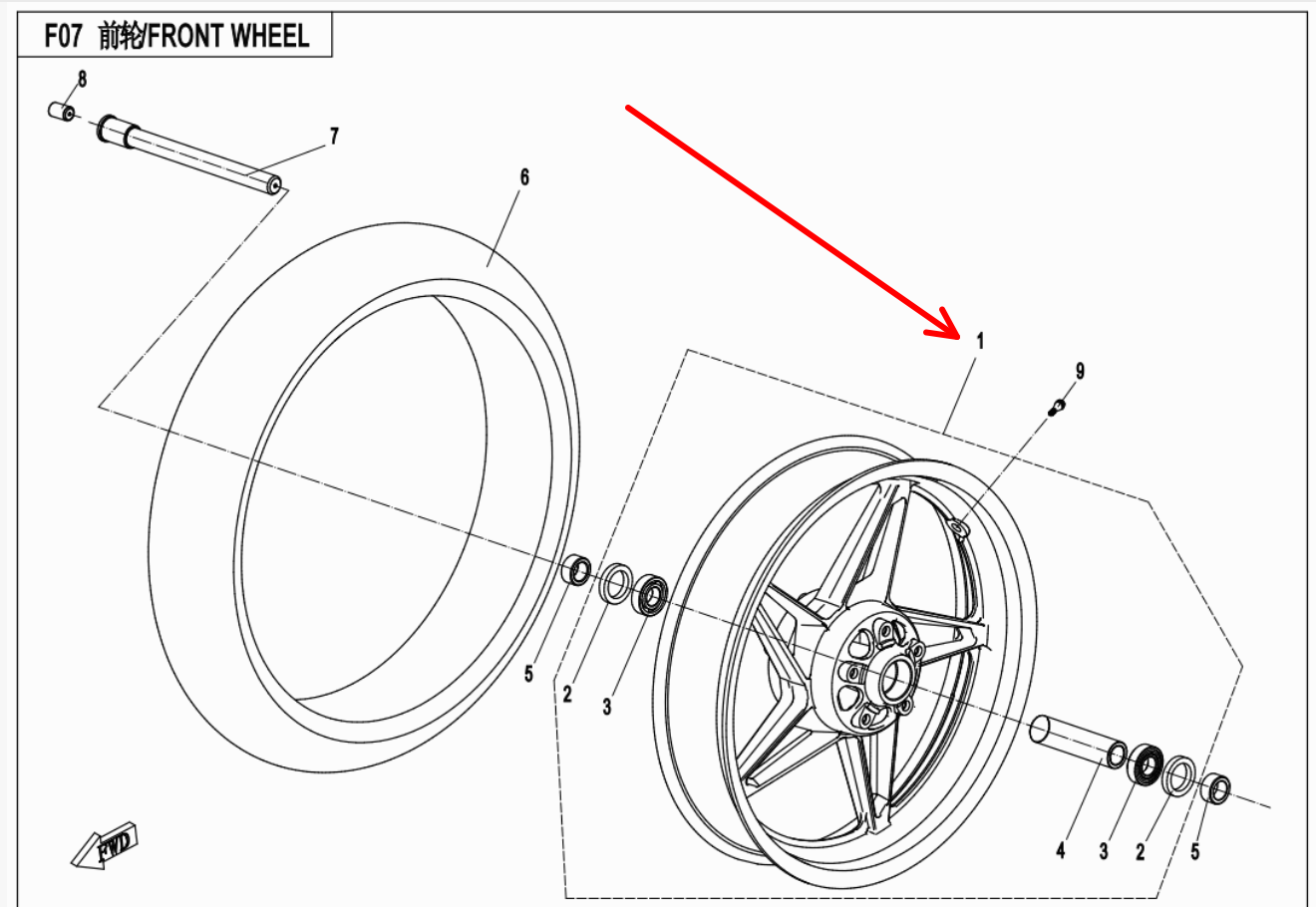 F07 前轮/FRONT WHEEL

8

7

6

1

9

5

2

3

4

3

2

5

FWD