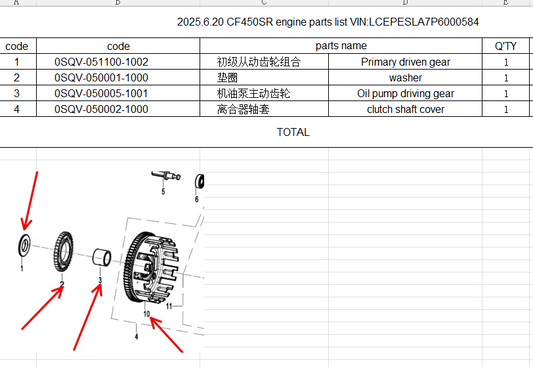 A B C D E

2025.6.20 CF450SR engine parts list VIN:LCEPESLA7P6000584

| code | code | parts name | | Q'TY |
|---|---|---|---|---|
| 1 | 0SQV-051100-1002 | 初级从动齿轮组合 | Primary driven gear | 1 |
| 2 | 0SQV-050001-1000 | 垫圈 | washer | 1 |
| 3 | 0SQV-050005-1001 | 机油泵主动齿轮 | Oil pump driving gear | 1 |
| 4 | 0SQV-050002-1000 | 离合器轴套 | clutch shaft cover | 1 |

TOTAL

5
6
1
2
3
10
11
4