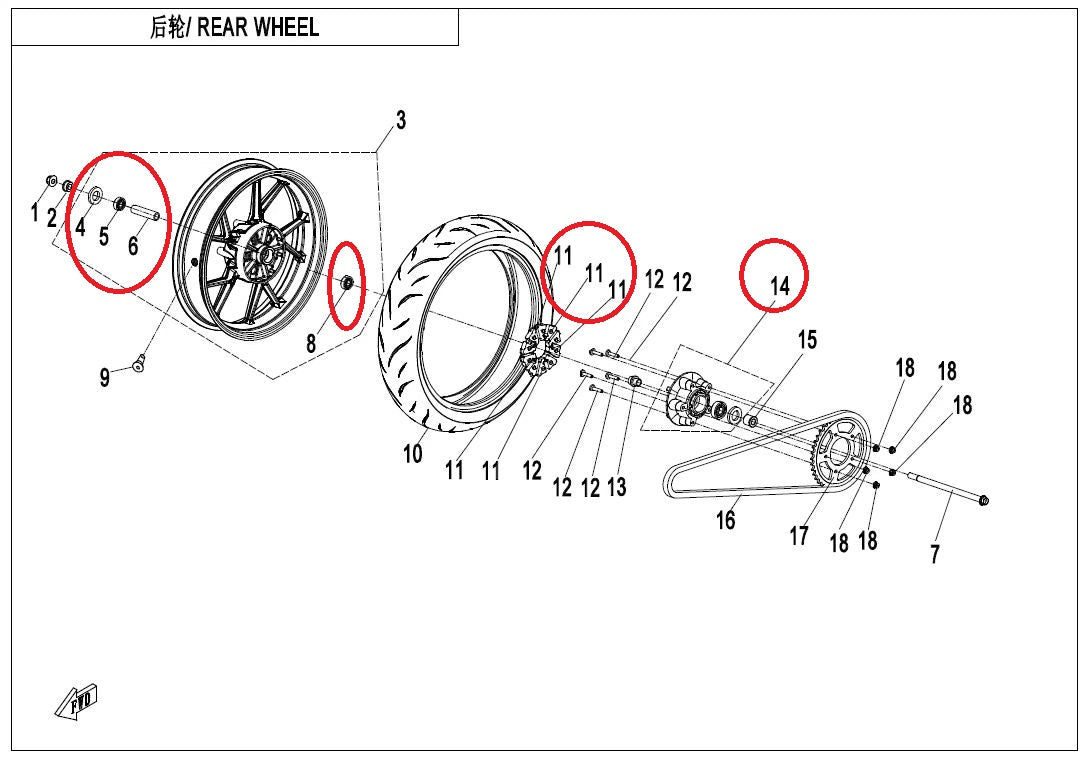 后轮/ REAR WHEEL

3
1 2 4 5 6
8
9
11 11 11
12 12
14
15
18 18 18
10
11 11
12
12 12 13
16
17
18 18
7
FWD