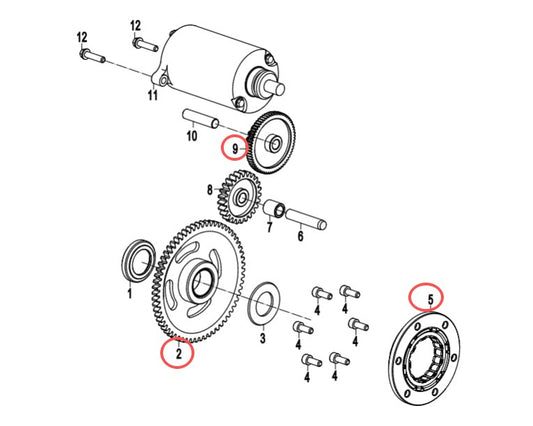 12
12
11
10
9
8
7
6
1
2
3
4
4
4
4
4
4
5