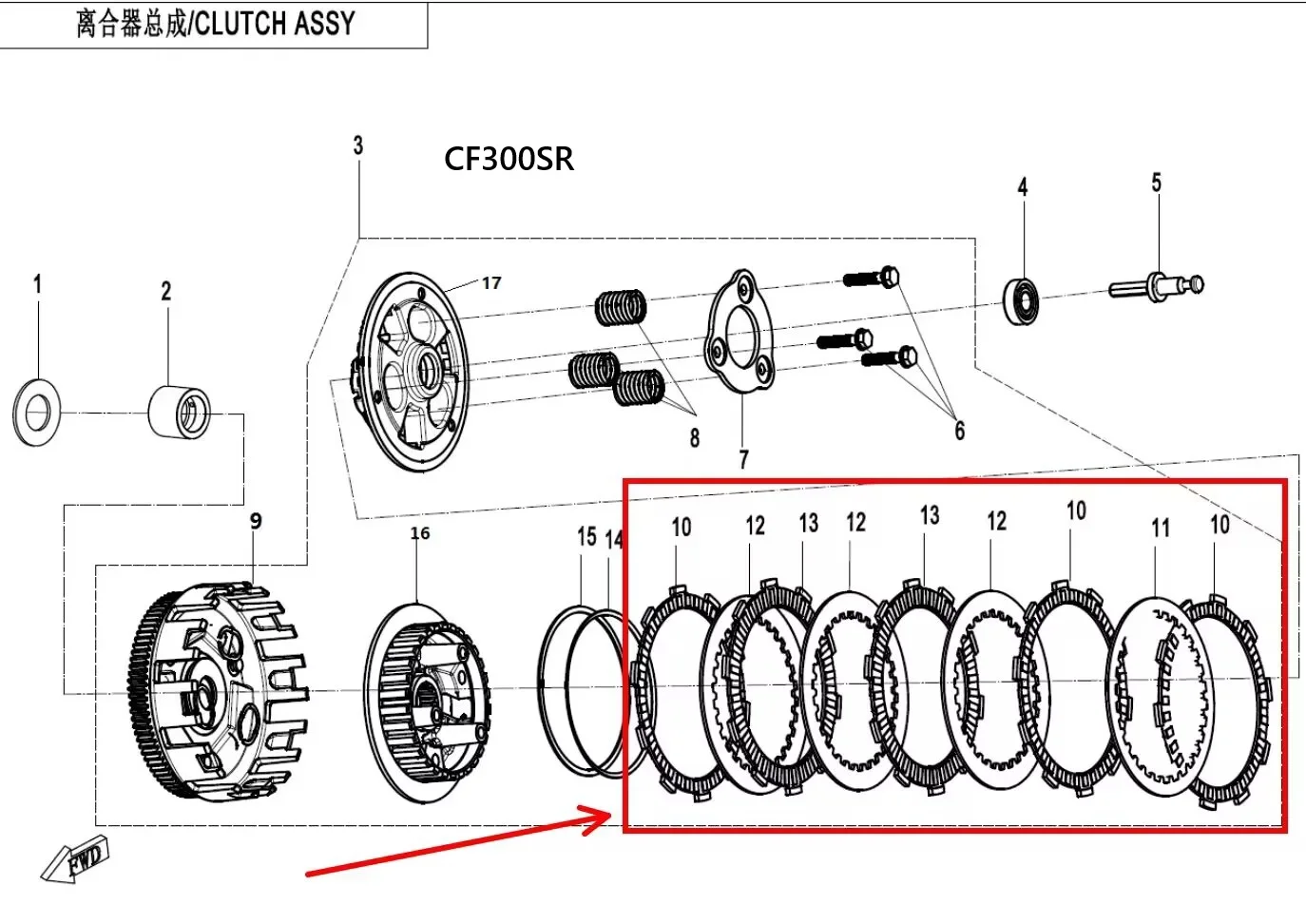 离合器总成/CLUTCH ASSY

CF300SR

3
4
5
1
2
17
8
7
6
9
16
15
14
10
12
13
12
13
12
10
11
10
FWD