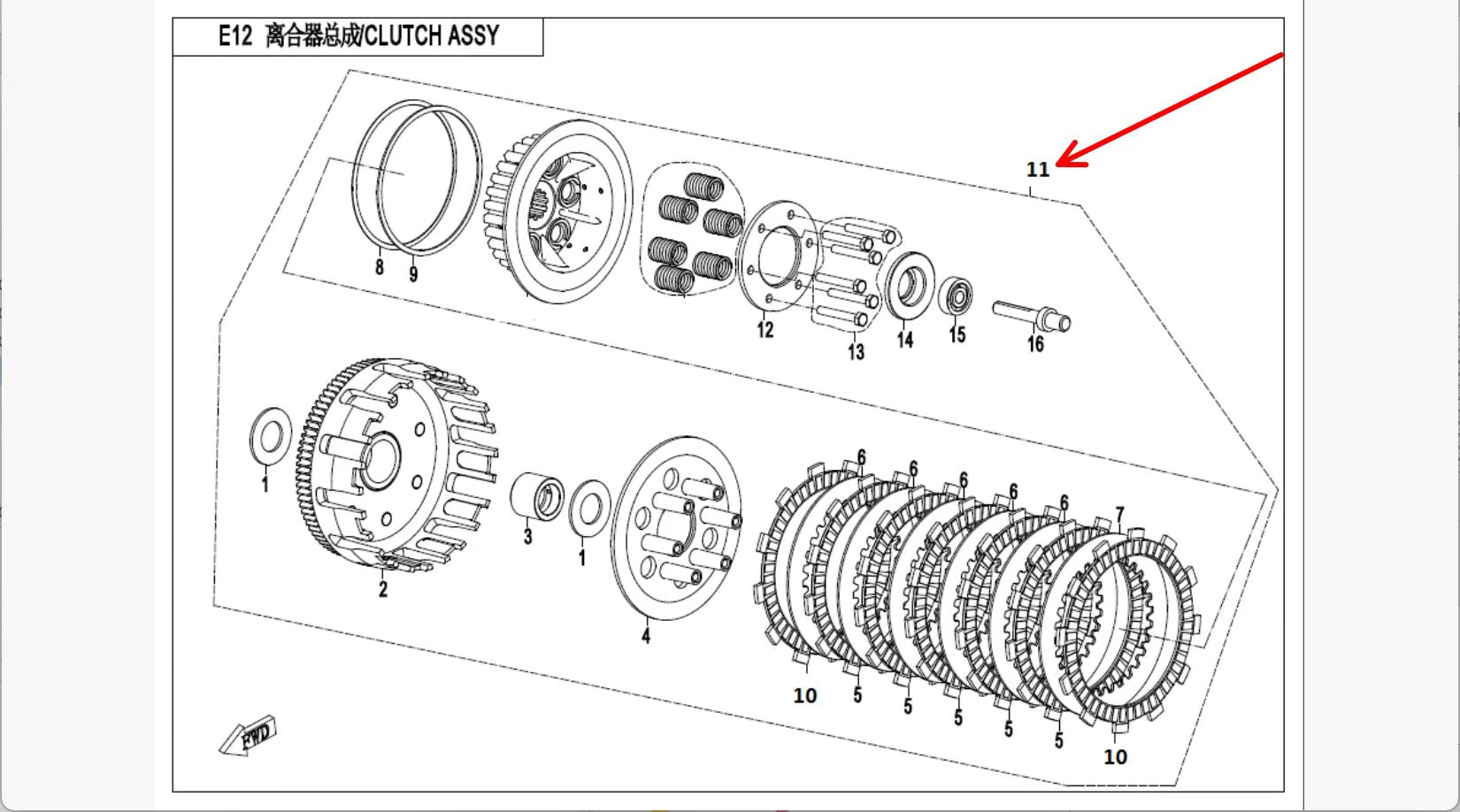 E12 离合器总成/CLUTCH ASSY

11

8
9
12
13
14
15
16

1
2
3
1
4
6
6
6
6
6
7
10
5
5
5
5
5
10

FWD