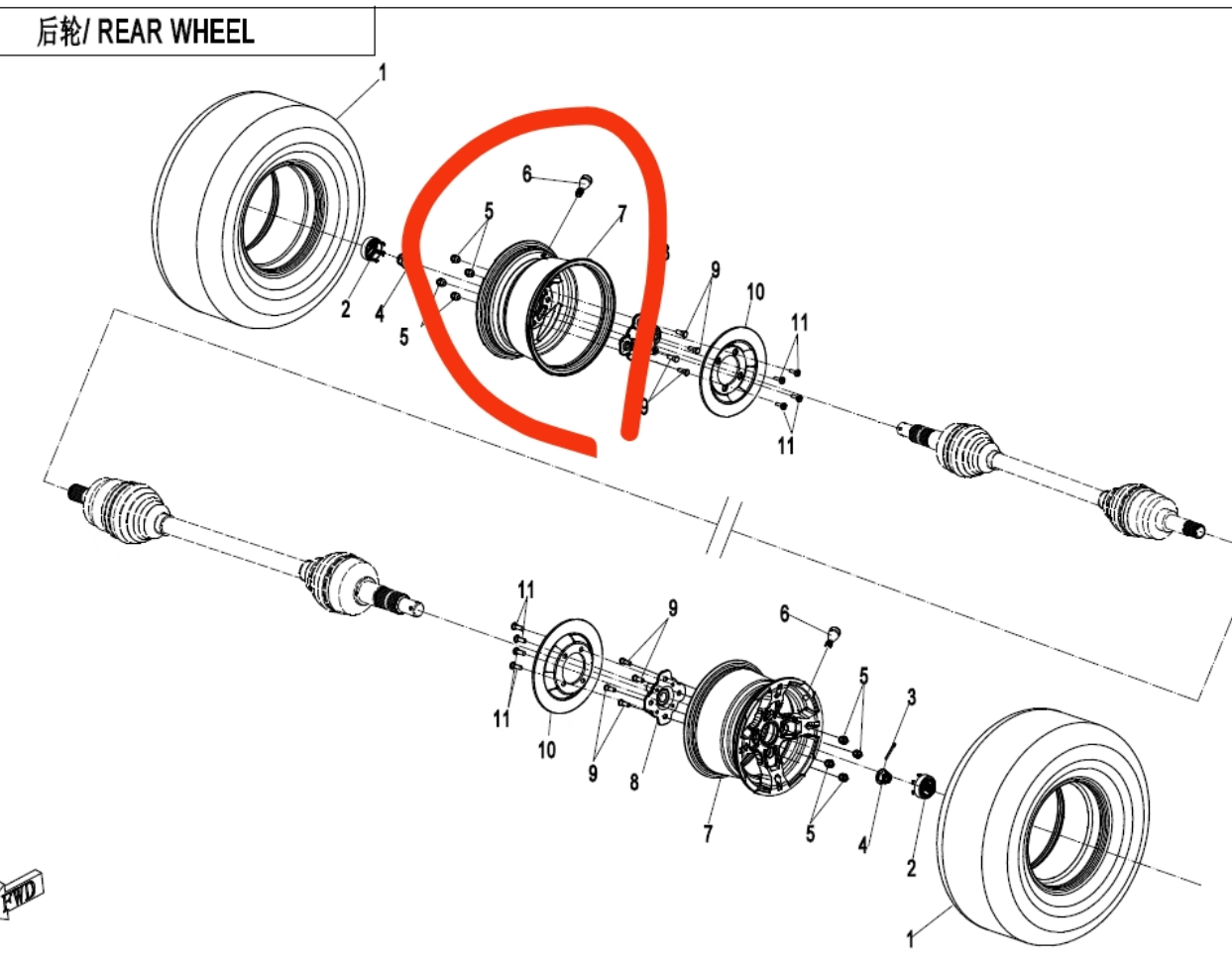 后轮/ REAR WHEEL

1
6
5
7
8
9
10
11
2
4
5
9
11
11
9
6
5
3
11
10
9
8
7
5
4
2
1
FWD