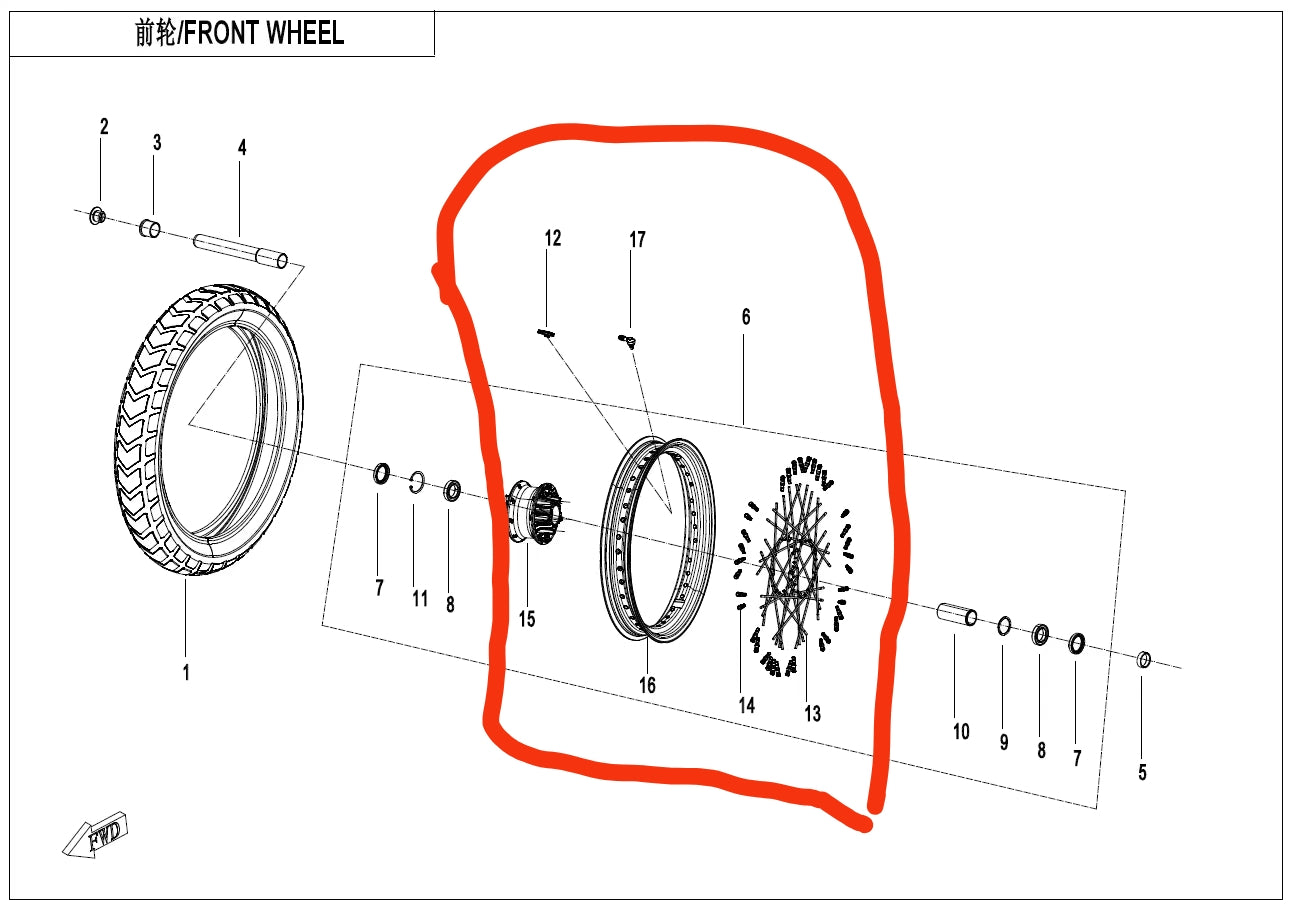 前轮/FRONT WHEEL

2
3
4
12
17
6
7
11
8
15
16
14
13
10
9
8
7
5
1
FWD