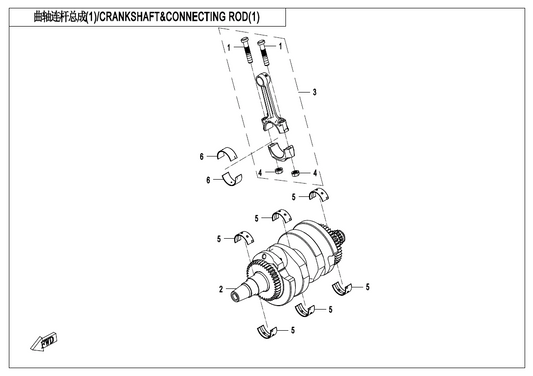 曲轴连杆总成(1)/CRANKSHAFT&CONNECTING ROD(1)

1
1
3
6
6
4
4
5
5
5
2
5
5
5
FWD