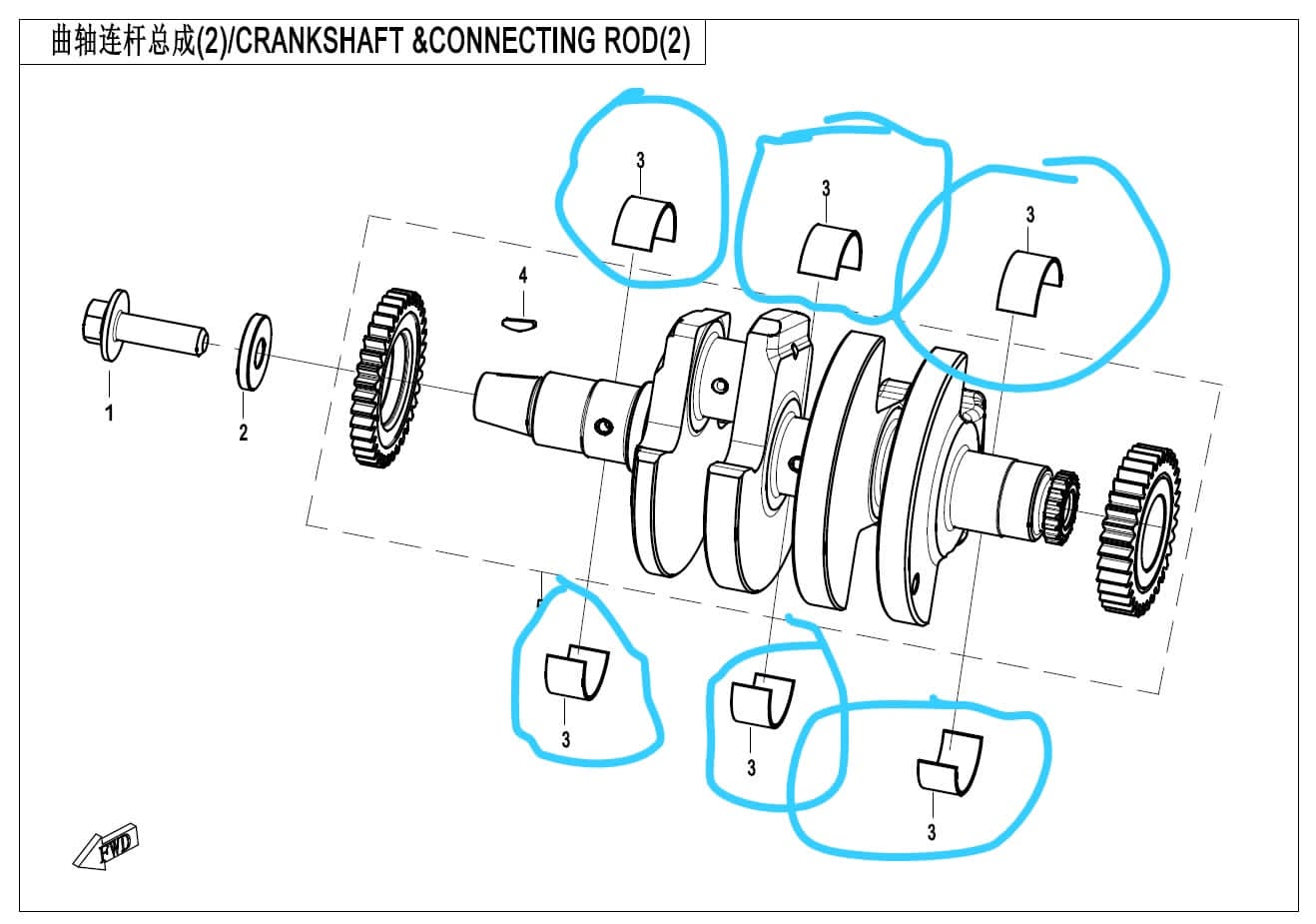 曲轴连杆总成(2)/CRANKSHAFT &CONNECTING ROD(2)

3
3
3
4
1
2
3
3
3
FWD