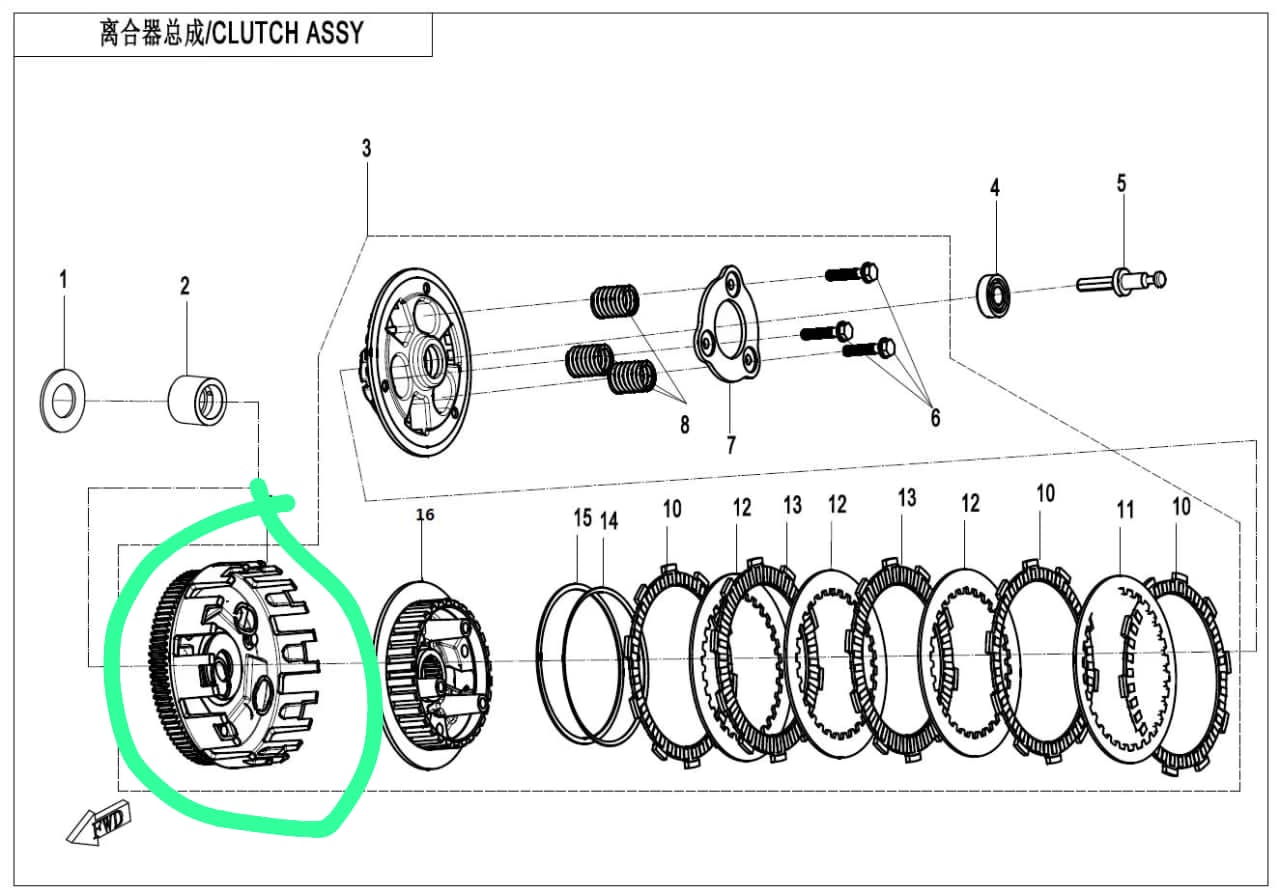 离合器总成/CLUTCH ASSY

3
4
5
1
2
8
7
6
16
15
14
10
12
13
12
13
12
10
11
10
FWD